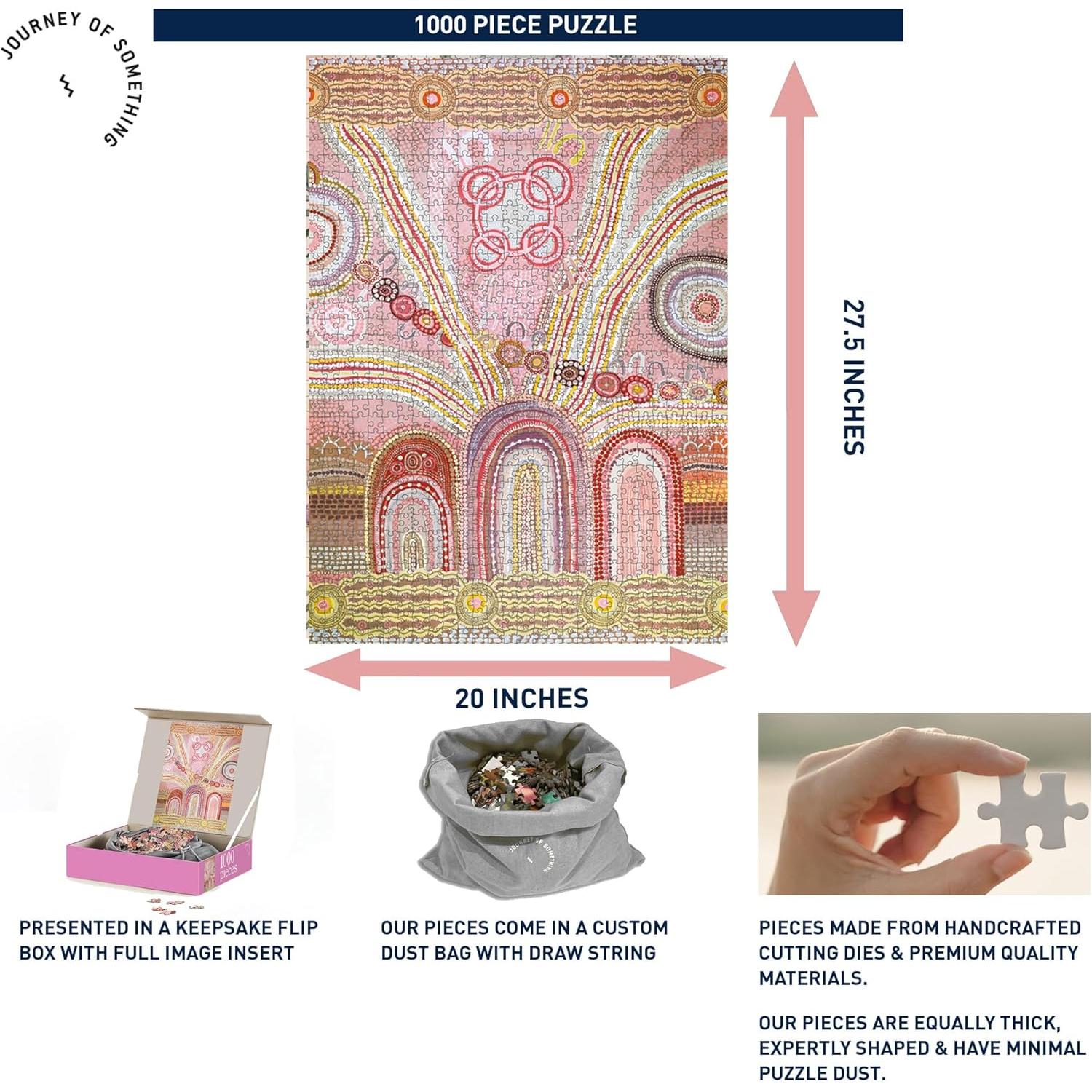 JOURNEY OF SOMETHING

1000 PIECE PUZZLE

27.5 INCHES

20 INCHES

1000 pieces

JOURNEY OF SOMETHING

PRESENTED IN A KEEPSAKE FLIP BOX WITH FULL IMAGE INSERT

OUR PIECES COME IN A CUSTOM DUST BAG WITH DRAW STRING

PIECES MADE FROM HANDCRAFTED CUTTING DIES & PREMIUM QUALITY MATERIALS.

OUR PIECES ARE EQUALLY THICK, EXPERTLY SHAPED & HAVE MINIMAL PUZZLE DUST.