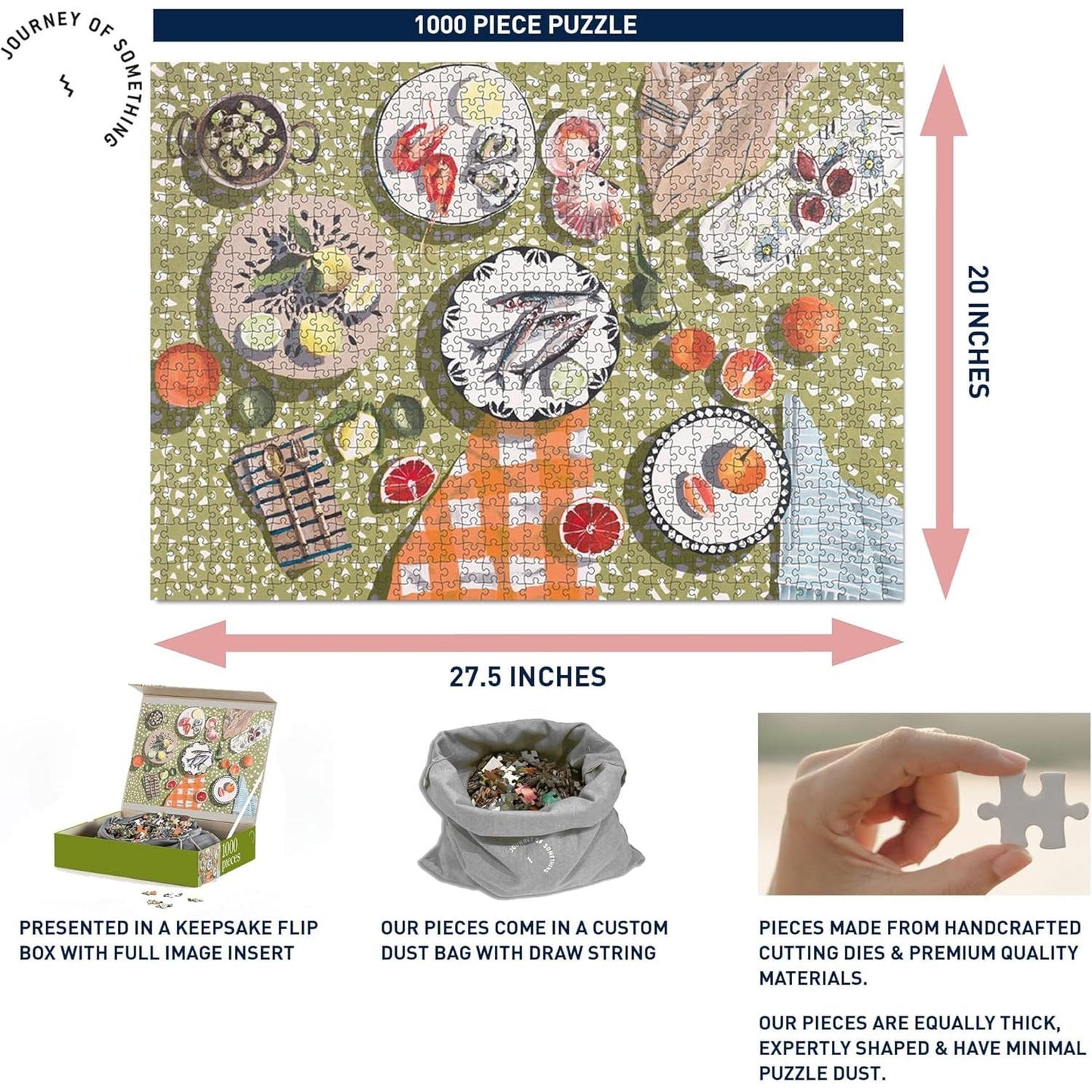 JOURNEY OF SOMETHING

1000 PIECE PUZZLE

20 INCHES

27.5 INCHES

1000 pieces

JOURNEY OF SOMETHING

PRESENTED IN A KEEPSAKE FLIP BOX WITH FULL IMAGE INSERT

OUR PIECES COME IN A CUSTOM DUST BAG WITH DRAW STRING

PIECES MADE FROM HANDCRAFTED CUTTING DIES & PREMIUM QUALITY MATERIALS.

OUR PIECES ARE EQUALLY THICK, EXPERTLY SHAPED & HAVE MINIMAL PUZZLE DUST.